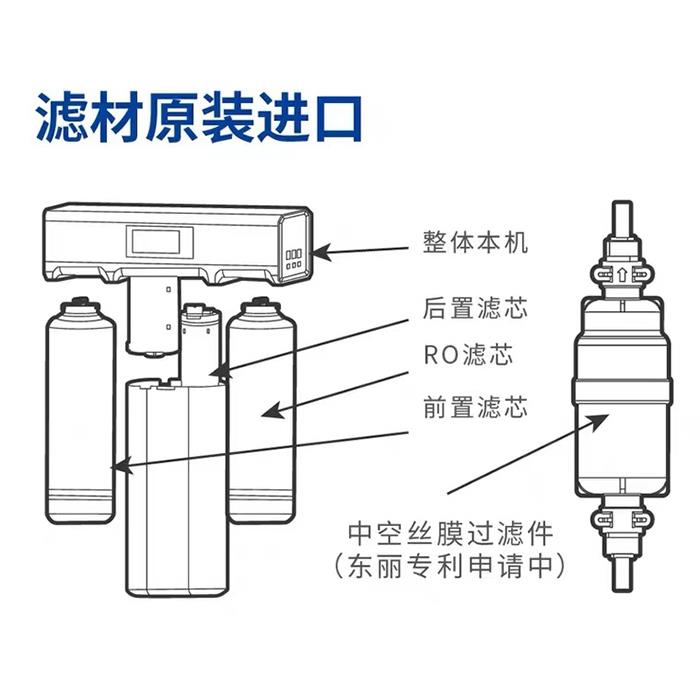 滤材原装进口

整体本机

后置滤芯

RO滤芯

前置滤芯

中空丝膜过滤件
（东丽专利申请中）